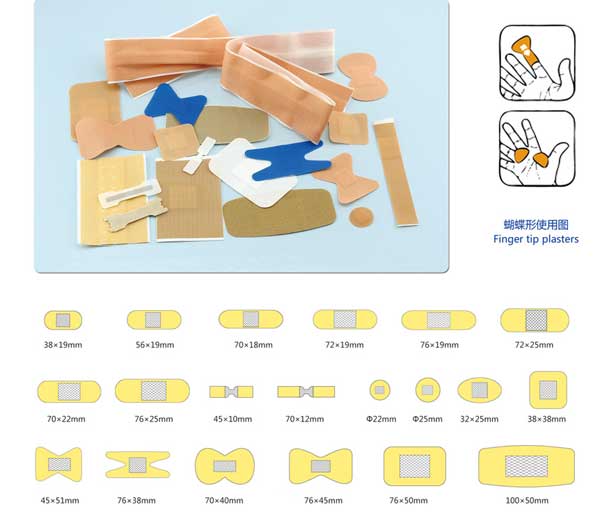 蝴蝶形使用图
Finger tip plasters

38×19mm
56×19mm
70×18mm
72×19mm
76×19mm
72×25mm

70×22mm
76×25mm
45×10mm
70×12mm
Φ22mm
Φ25mm
32×25mm
38×38mm

45×51mm
76×38mm
70×40mm
76×45mm
76×50mm
100×50mm